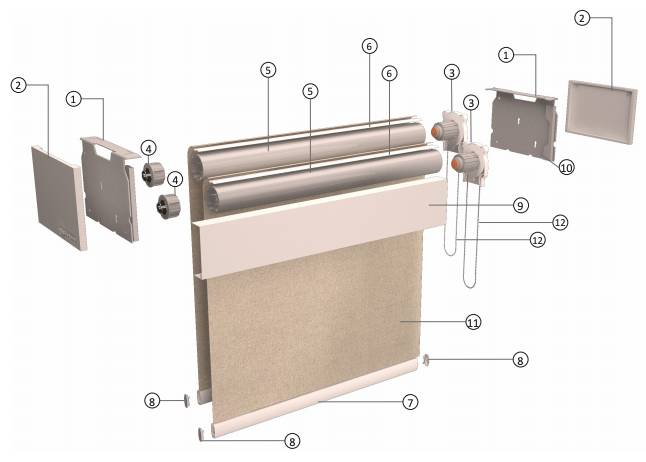 2
1
4
4
5
5
6
6
3
3
1
2
10
9
12
12
11
8
8
7
8